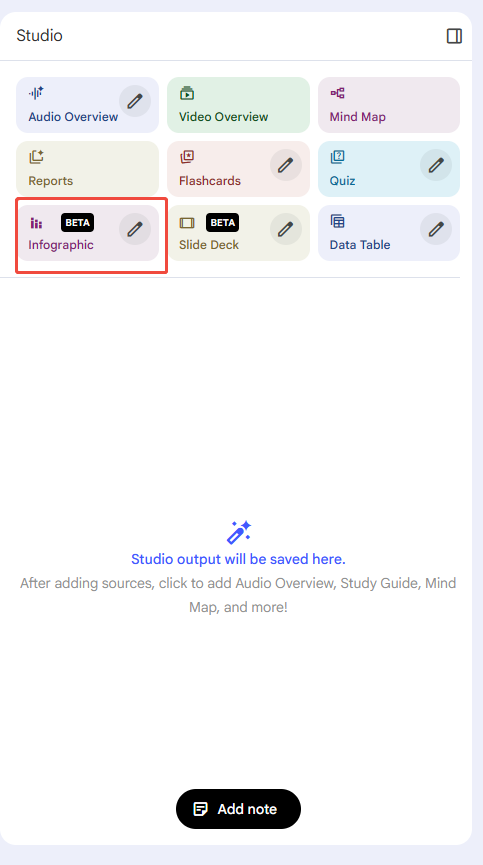 Studio

Audio Overview
Video Overview
Mind Map
Reports
Flashcards
Quiz
BETA
Infographic
BETA
Slide Deck
Data Table

Studio output will be saved here.
After adding sources, click to add Audio Overview, Study Guide, Mind Map, and more!

Add note